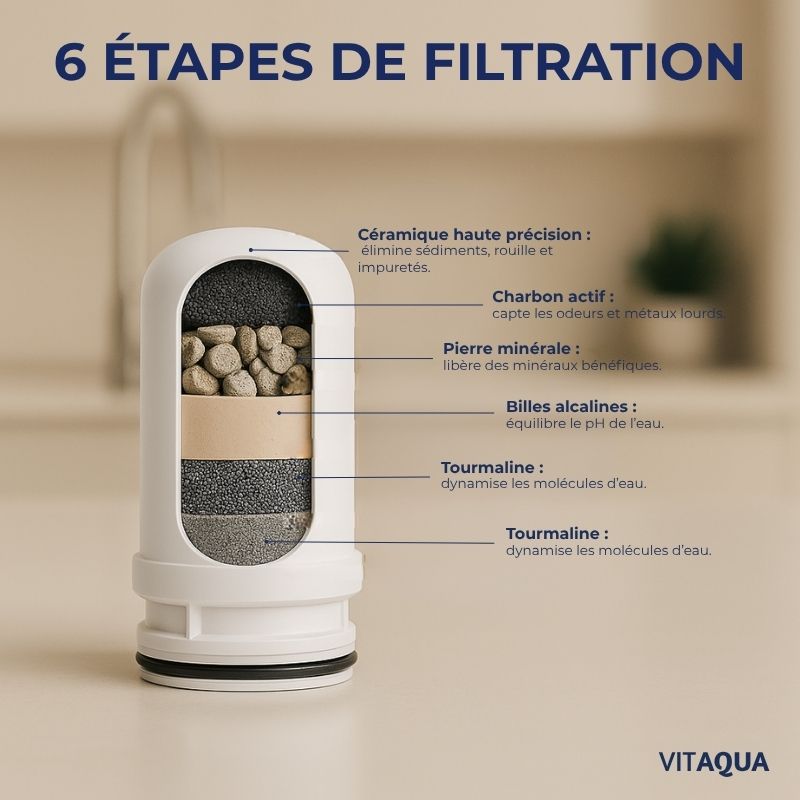 6 ÉTAPES DE FILTRATION

Céramique haute précision :
élimine sédiments, rouille et impuretés.

Charbon actif :
capte les odeurs et métaux lourds.

Pierre minérale :
libère des minéraux bénéfiques.

Billes alcalines :
équilibre le pH de l'eau.

Tourmaline :
dynamise les molécules d'eau.

Tourmaline :
dynamise les molécules d'eau.

VITAQUA